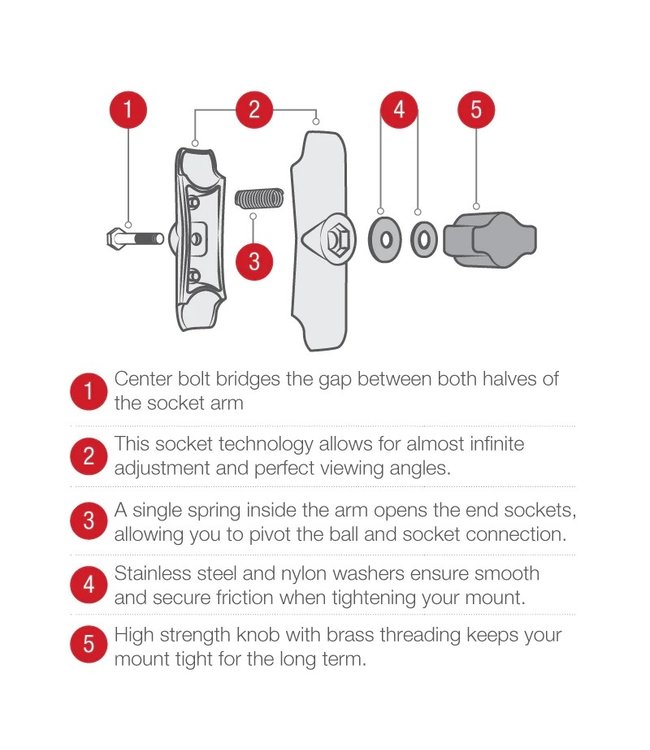 1
2
4
5
3

1 Center bolt bridges the gap between both halves of the socket arm

2 This socket technology allows for almost infinite adjustment and perfect viewing angles.

3 A single spring inside the arm opens the end sockets, allowing you to pivot the ball and socket connection.

4 Stainless steel and nylon washers ensure smooth and secure friction when tightening your mount.

5 High strength knob with brass threading keeps your mount tight for the long term.