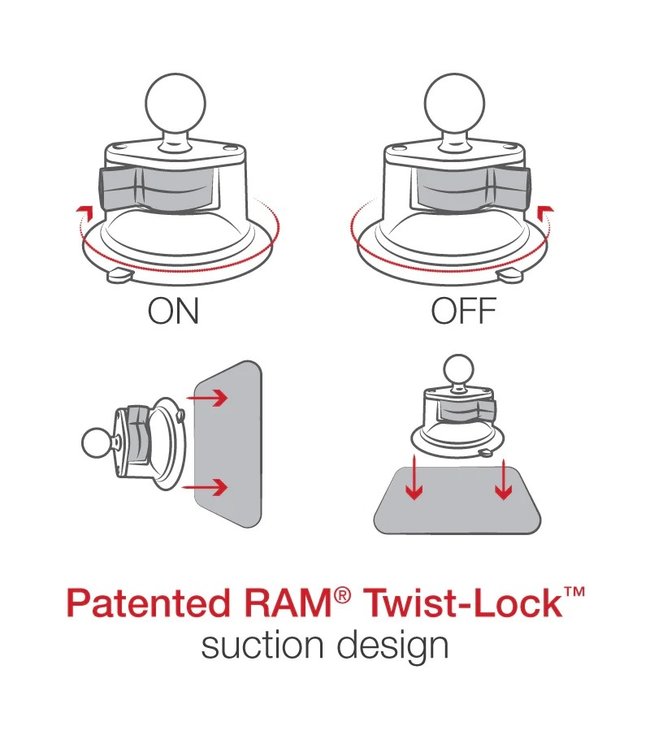 ON

OFF

Patented RAM® Twist-Lock™
suction design