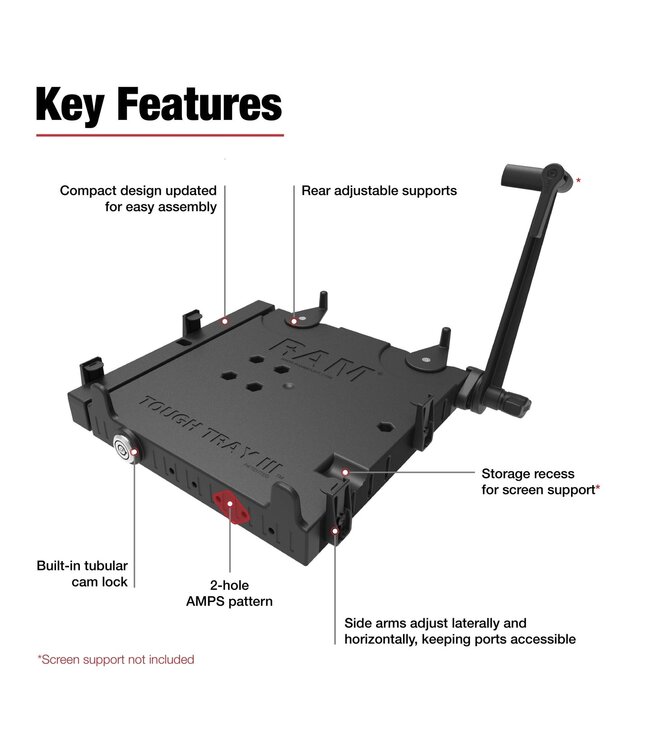 Key Features

Compact design updated for easy assembly

Rear adjustable supports

*

RAM

TOUGH TRAY III

Storage recess for screen support*

Built-in tubular cam lock

2-hole AMPS pattern

Side arms adjust laterally and horizontally, keeping ports accessible

*Screen support not included