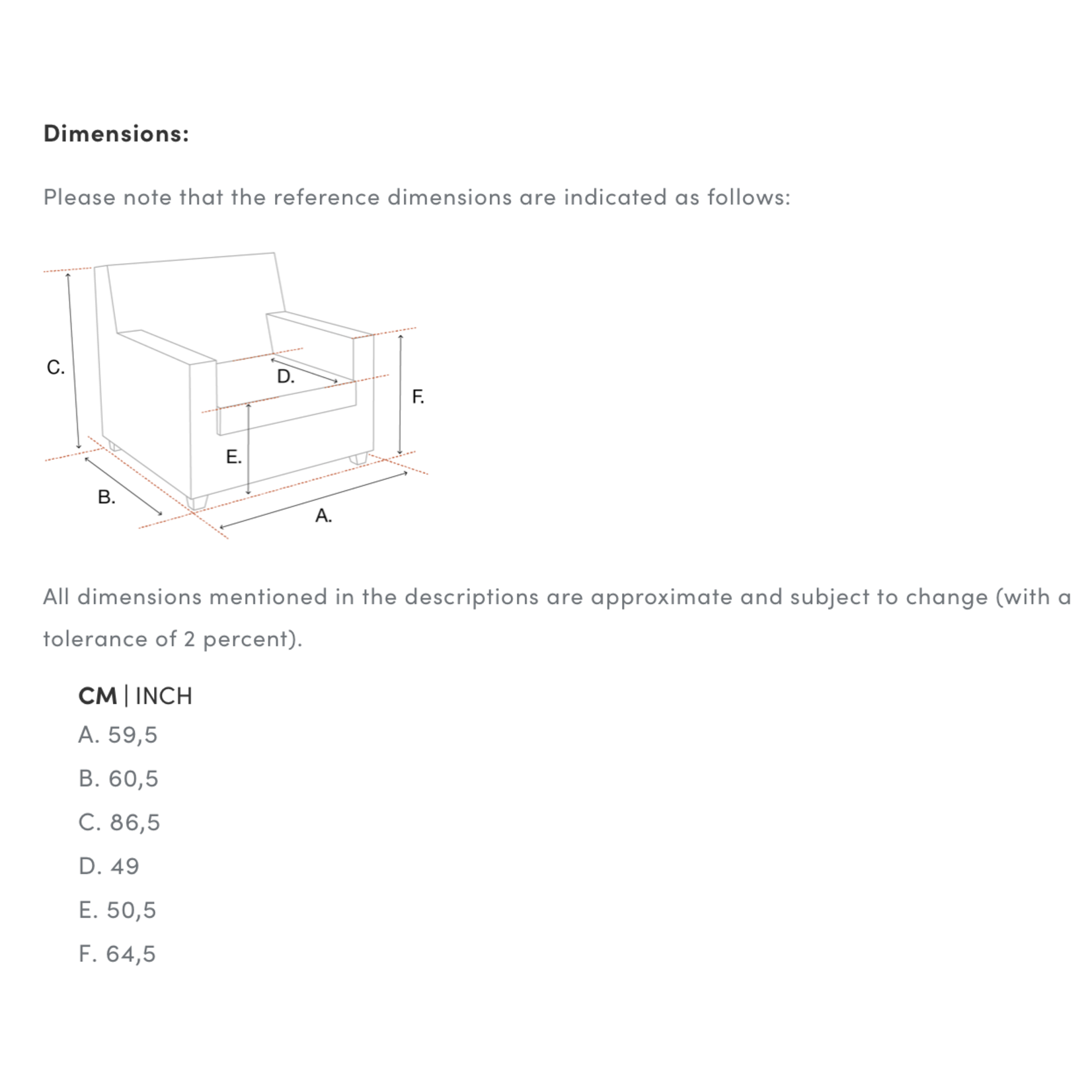 Dimensions:

Please note that the reference dimensions are indicated as follows:

C.

D.

F.

E.

B.

A.

All dimensions mentioned in the descriptions are approximate and subject to change (with a tolerance of 2 percent).

CM | INCH
A. 59,5
B. 60,5
C. 86,5
D. 49
E. 50,5
F. 64,5