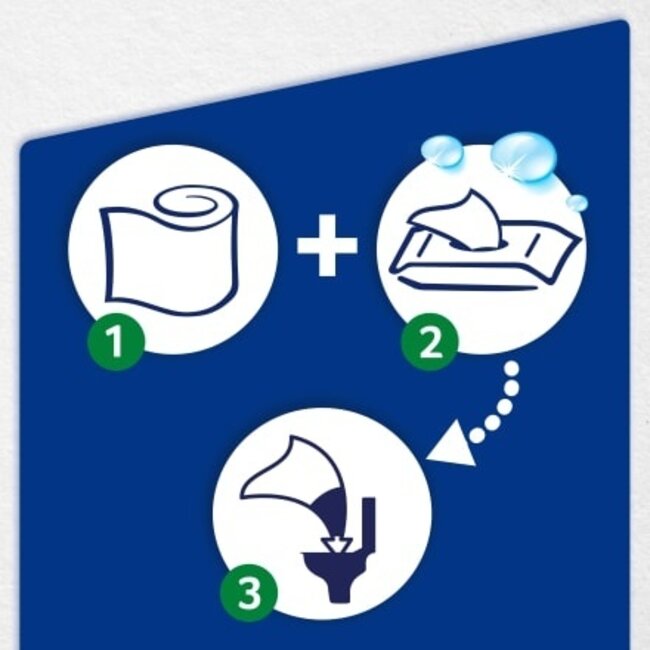 1
+
2
3