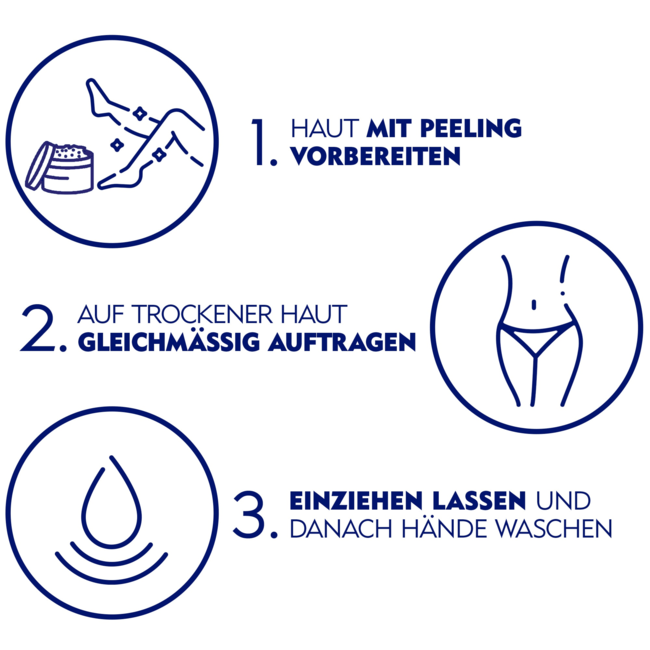 1. HAUT MIT PEELING VORBEREITEN

2. AUF TROCKENER HAUT GLEICHMÄSSIG AUFTRAGEN

3. EINZIEHEN LASSEN UND DANACH HÄNDE WASCHEN