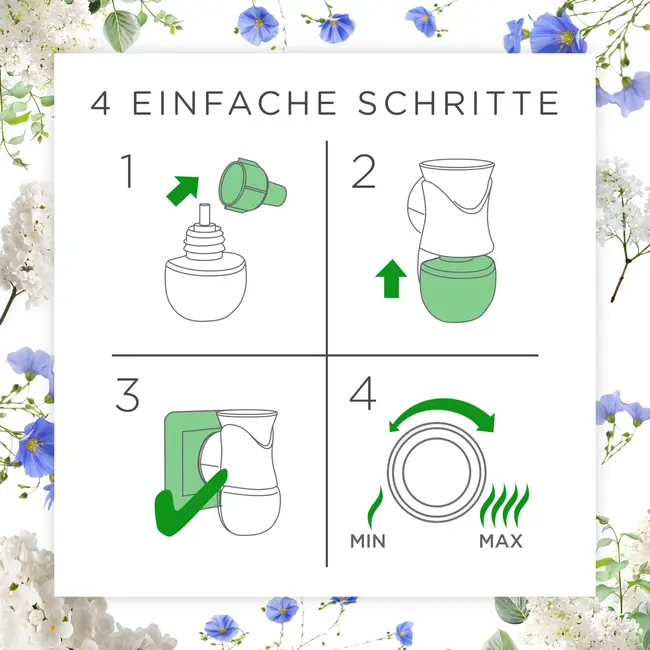 4 EINFACHE SCHRITTE

1

2

3

4

MIN

MAX