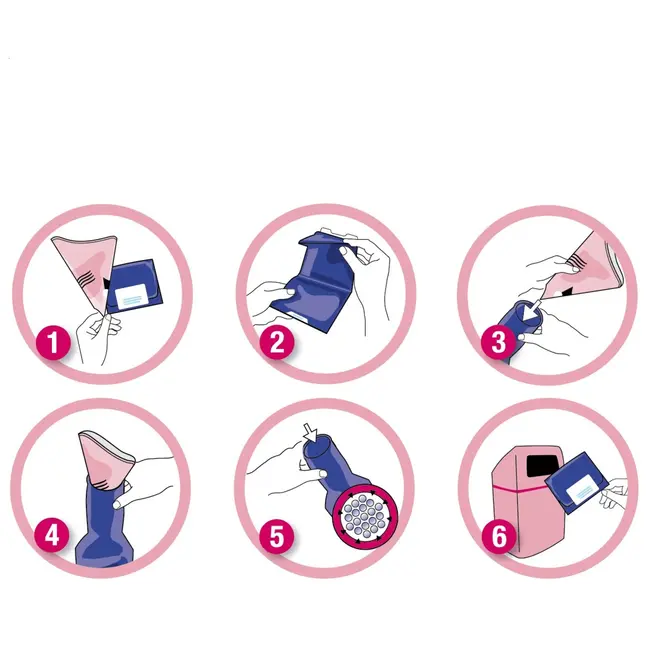 1

2

3

4

5

6