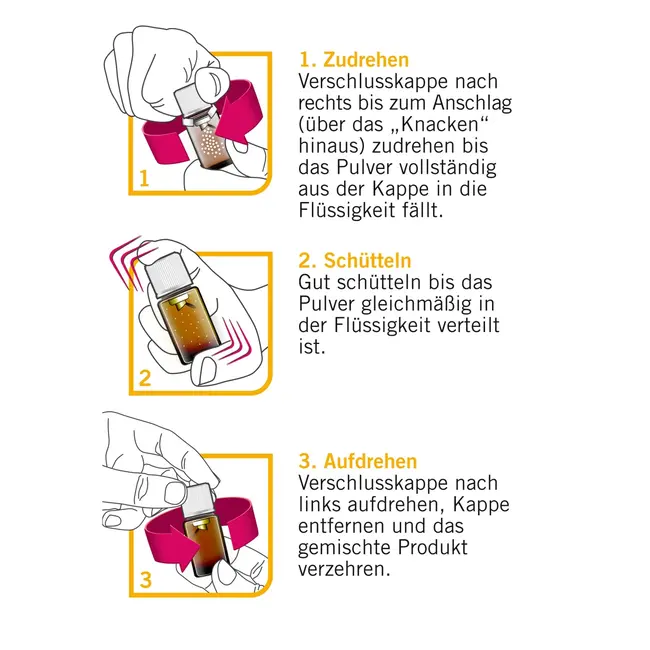 1

1. Zudrehen
Verschlusskappe nach rechts bis zum Anschlag (über das „Knacken“ hinaus) zudrehen bis das Pulver vollständig aus der Kappe in die Flüssigkeit fällt.

2

2. Schütteln
Gut schütteln bis das Pulver gleichmäßig in der Flüssigkeit verteilt ist.

3

3. Aufdrehen
Verschlusskappe nach links aufdrehen, Kappe entfernen und das gemischte Produkt verzehren.