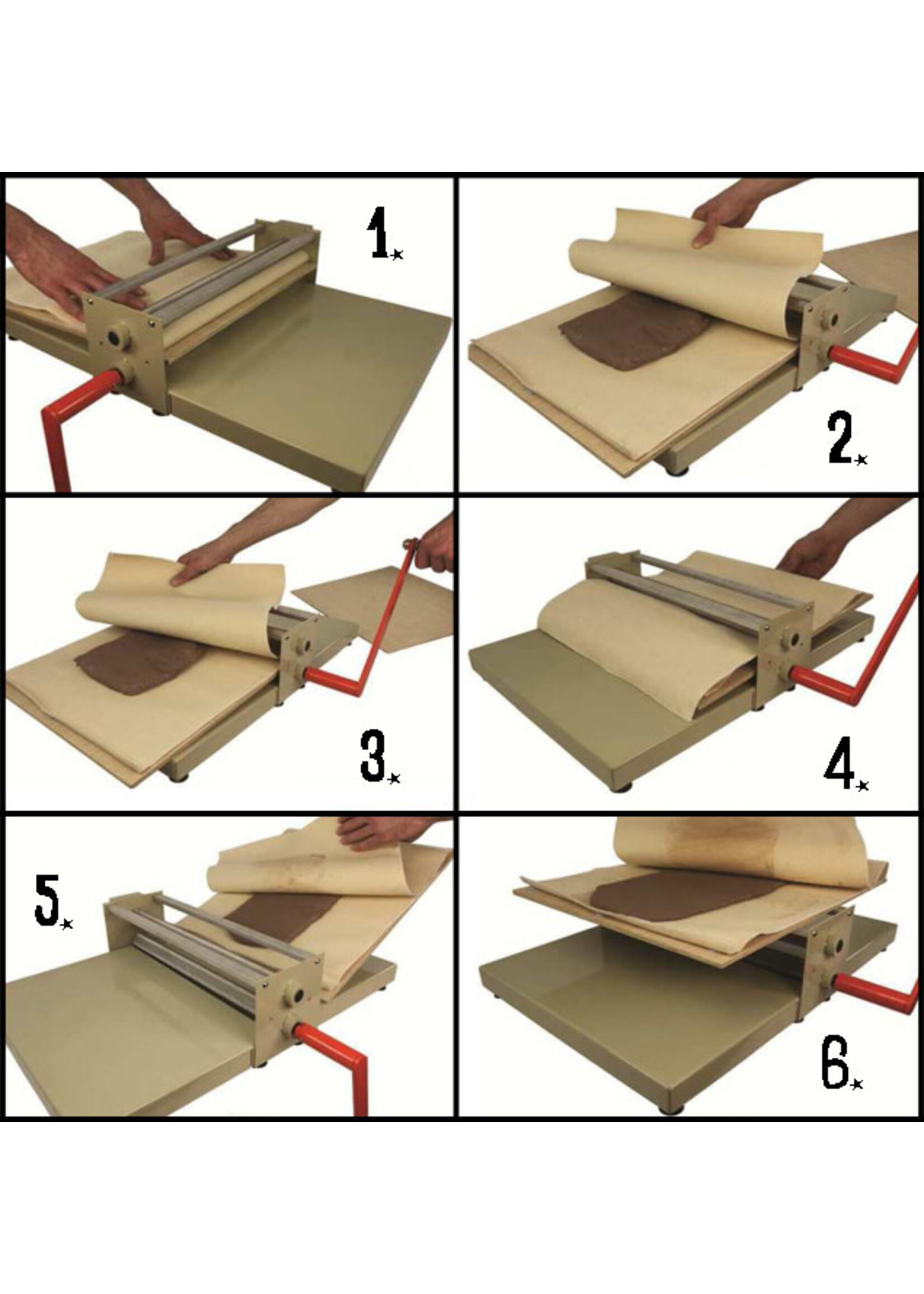 1.

2.

3.

4.

5.

6.