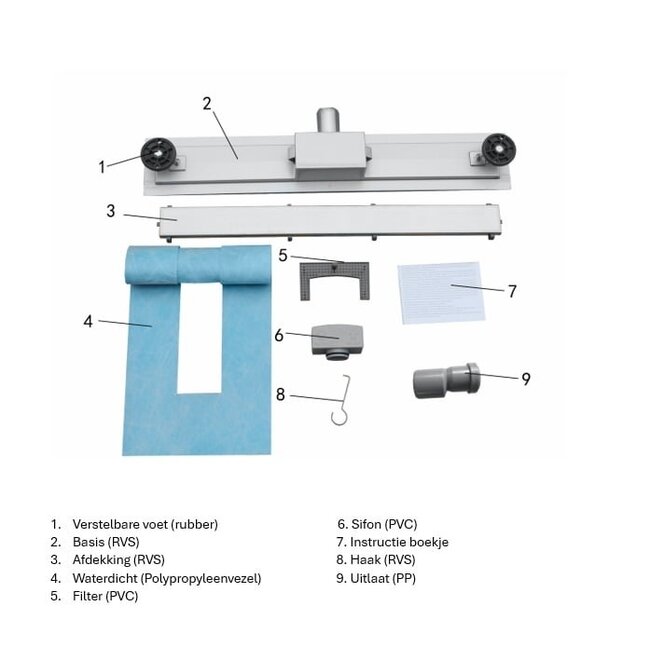 2

1

3

5

7

4

6

9

8

1. Verstelbare voet (rubber)
2. Basis (RVS)
3. Afdekking (RVS)
4. Waterdicht (Polypropyleenvezel)
5. Filter (PVC)

6. Sifon (PVC)
7. Instructie boekje
8. Haak (RVS)
9. Uitlaat (PP)