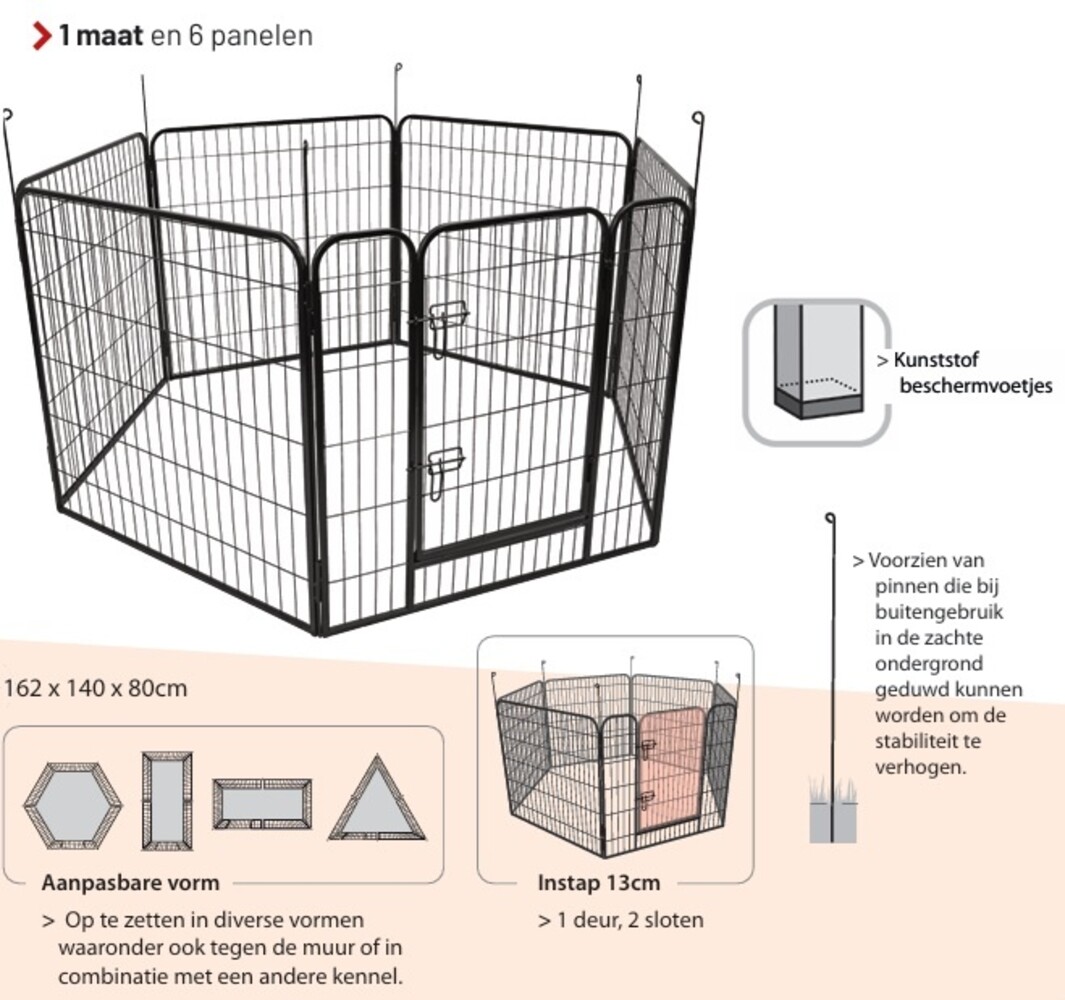 1 maat en 6 panelen

> Kunststof beschermvoetjes

> Voorzien van pinnen die bij buitengebruik in de zachte ondergrond geduwd kunnen worden om de stabiliteit te verhogen.

162 x 140 x 80cm

Aanpasbare vorm

> Op te zetten in diverse vormen waaronder ook tegen de muur of in combinatie met een andere kennel.

Instap 13cm

> 1 deur, 2 sloten