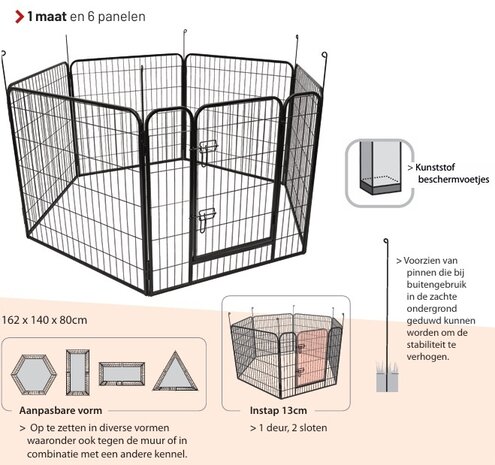 1 maat en 6 panelen

> Kunststof beschermvoetjes

> Voorzien van pinnen die bij buitengebruik in de zachte ondergrond geduwd kunnen worden om de stabiliteit te verhogen.

162 x 140 x 80cm

Aanpasbare vorm

> Op te zetten in diverse vormen waaronder ook tegen de muur of in combinatie met een andere kennel.

Instap 13cm

> 1 deur, 2 sloten