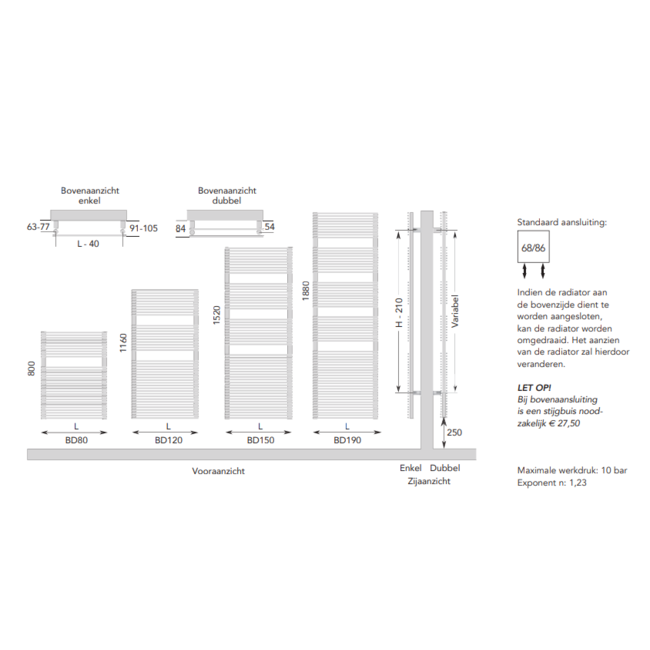 Bovenaanzicht enkel

63-77

91-105

L - 40

Bovenaanzicht dubbel

84

54

800

L

BD80

1160

L

BD120

1520

L

BD150

1880

L

BD190

H - 210

Variabel

250

Vooraanzicht

Enkel Dubbel
Zijaanzicht

Standaard aansluiting:

68/86

Indien de radiator aan de bovenzijde dient te worden aangesloten, kan de radiator worden omgedraaid. Het aanzien van de radiator zal hierdoor veranderen.

LET OP!
Bij bovenaansluiting is een stijgbuis noodzakelijk € 27,50

Maximale werkdruk: 10 bar
Exponent n: 1,23