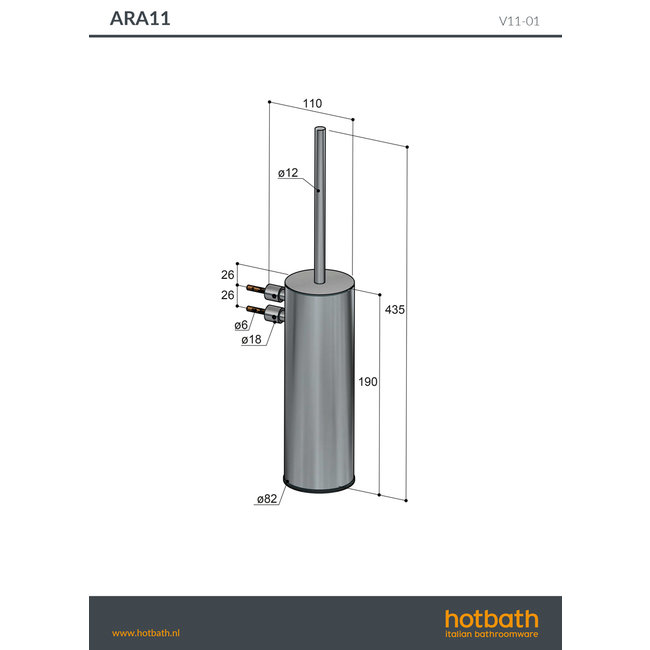 ARA11

V11-01

110

ø12

26

26

ø6

ø18

435

190

ø82

www.hotbath.nl

hotbath
italian bathroomware