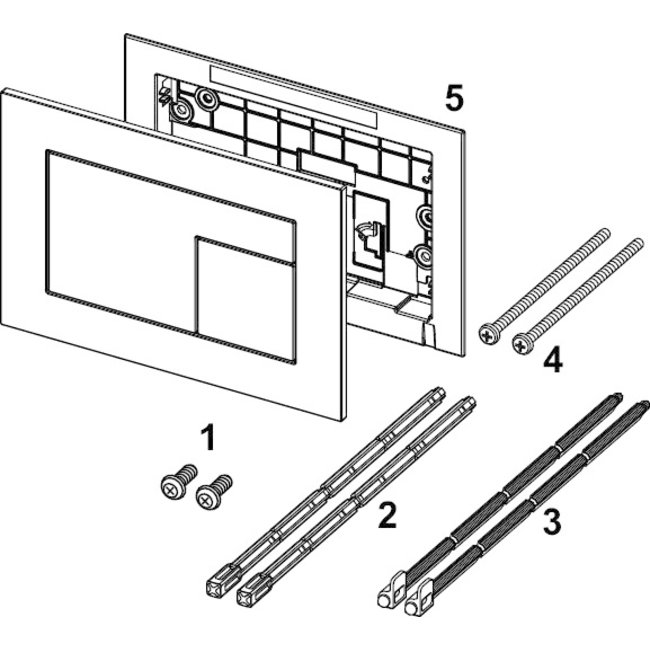 5

4

1

2

3