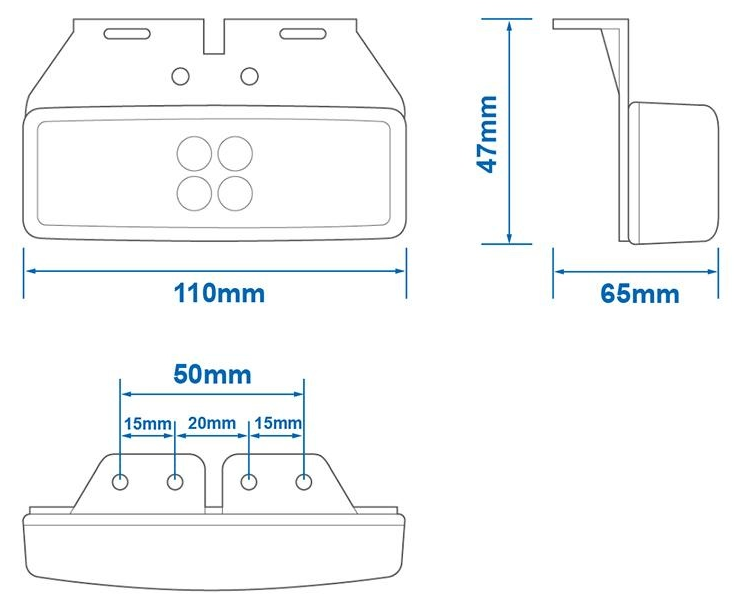 110mm

47mm

65mm

50mm

15mm 20mm 15mm