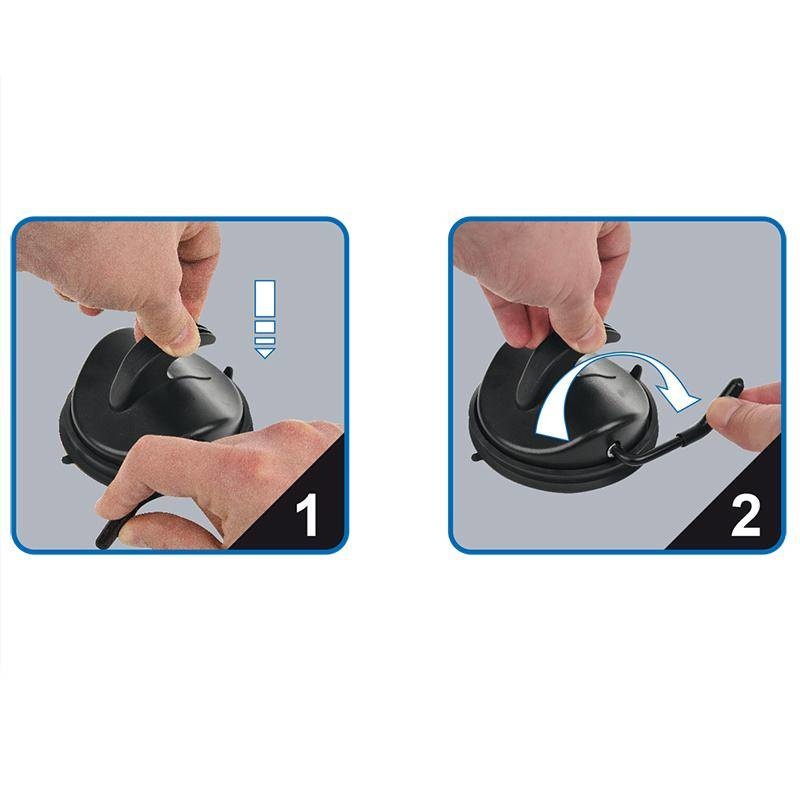 1

2