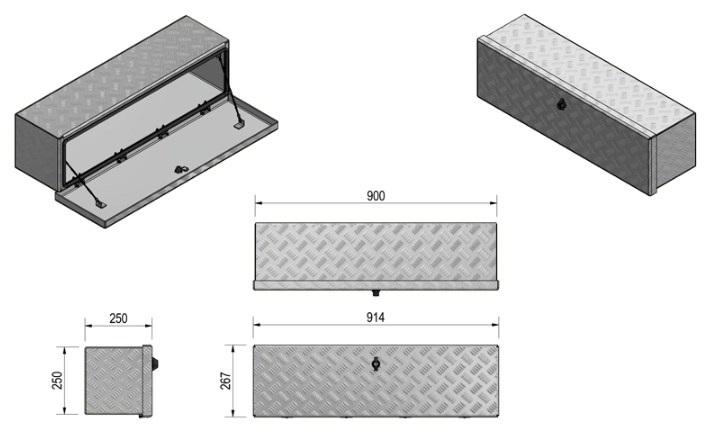 900

250

914

250

267