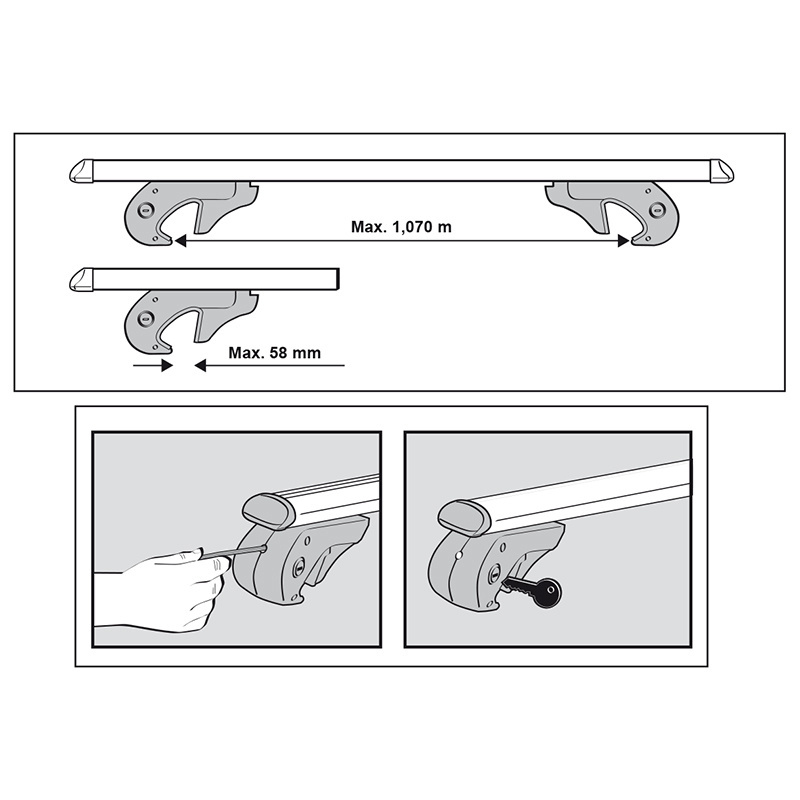 Max. 1,070 m

Max. 58 mm