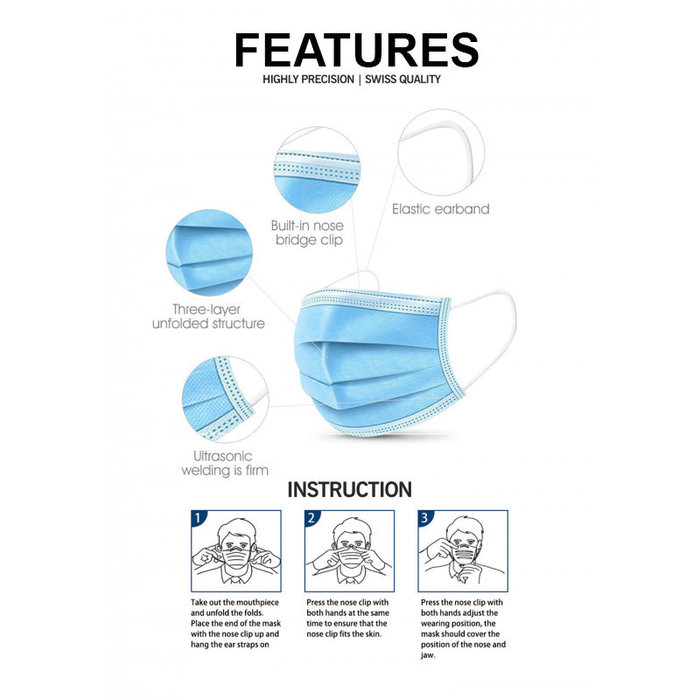 FEATURES
HIGHLY PRECISION | SWISS QUALITY

Built-in nose bridge clip

Elastic earband

Three-layer unfolded structure

Ultrasonic welding is firm

INSTRUCTION

1
Take out the mouthpiece and unfold the folds. Place the end of the mask with the nose clip up and hang the ear straps on

2
Press the nose clip with both hands at the same time to ensure that the nose clip fits the skin.

3
Press the nose clip with both hands adjust the wearing position, the mask should cover the position of the nose and jaw.