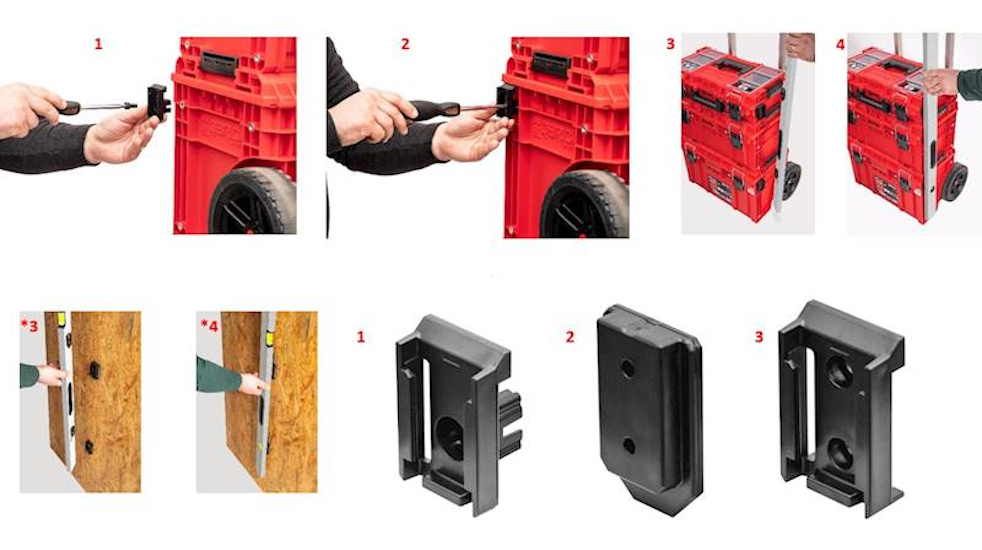 1

2

3

4

*3

*4

1

2

3