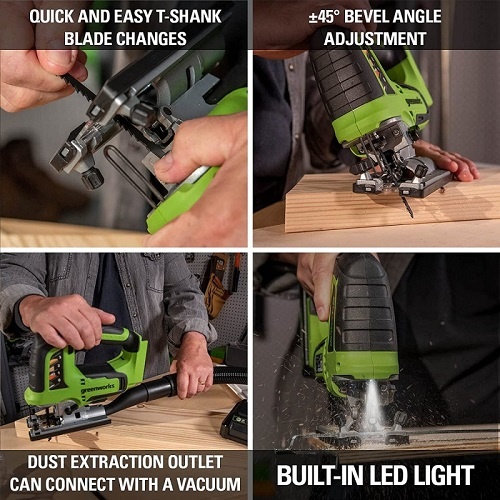 QUICK AND EASY T-SHANK BLADE CHANGES

±45° BEVEL ANGLE ADJUSTMENT

greenworks

DUST EXTRACTION OUTLET CAN CONNECT WITH A VACUUM

BUILT-IN LED LIGHT