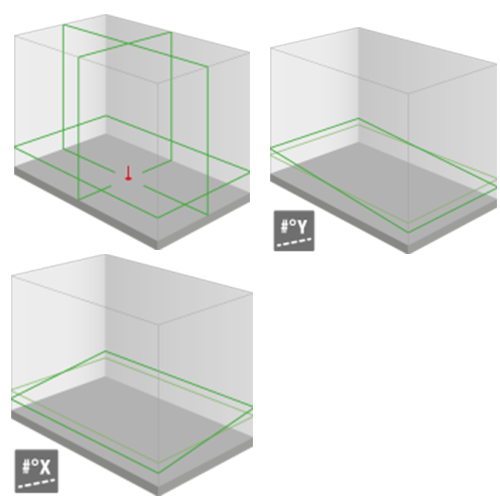 #°Y

#°X