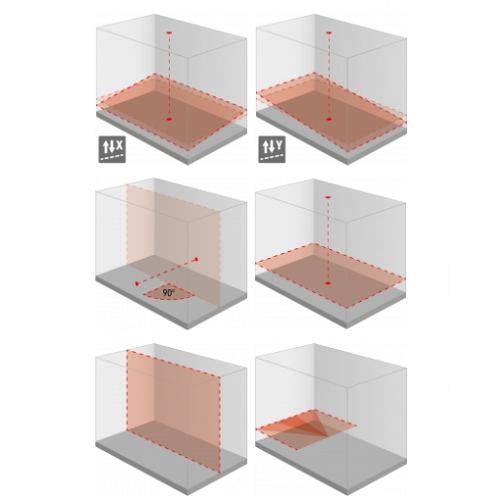 X

Y

90°