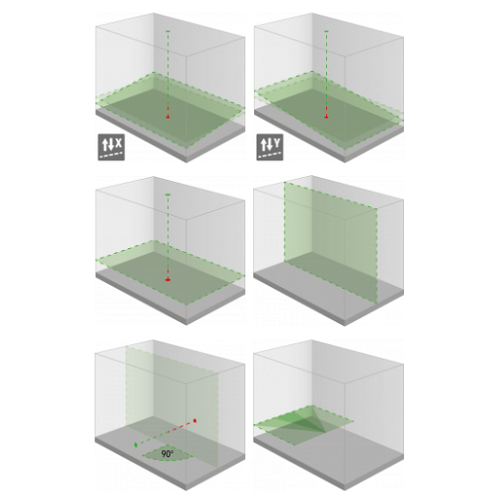 X

Y

90°