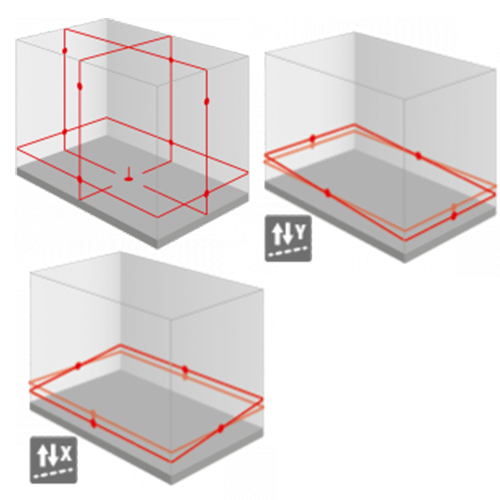 Y

X