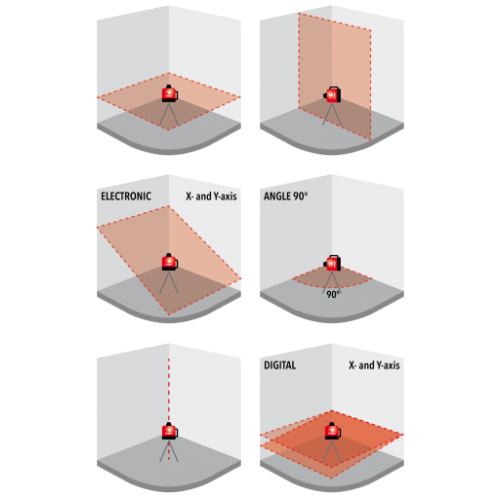 ELECTRONIC

X- and Y-axis

ANGLE 90°

90°

DIGITAL

X- and Y-axis