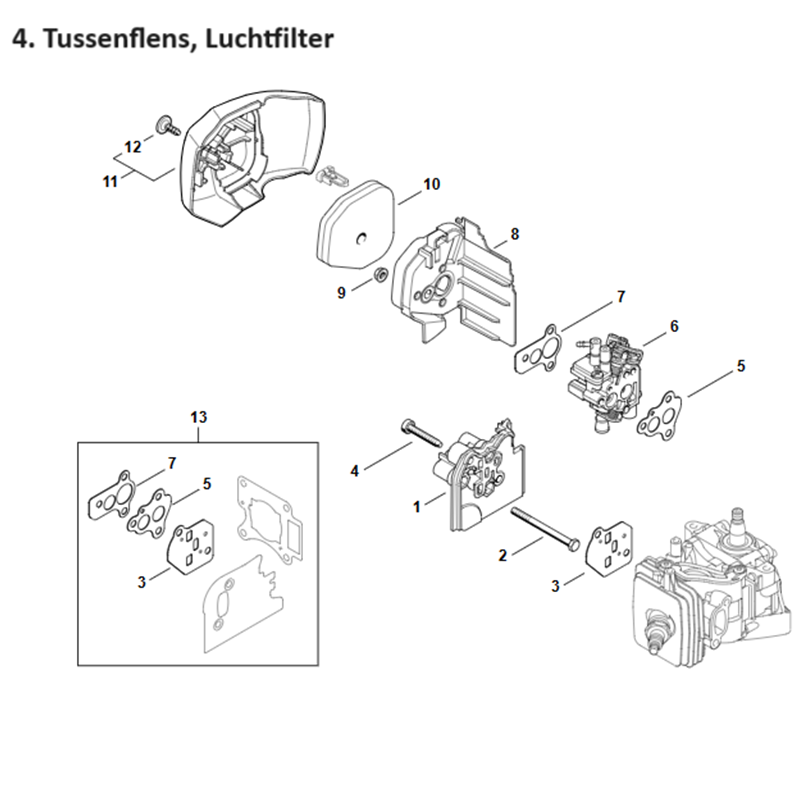 4. Tussenflens, Luchtfilter

12
11
10
8
9
7
6
5
13
7
5
3
4
1
2
3