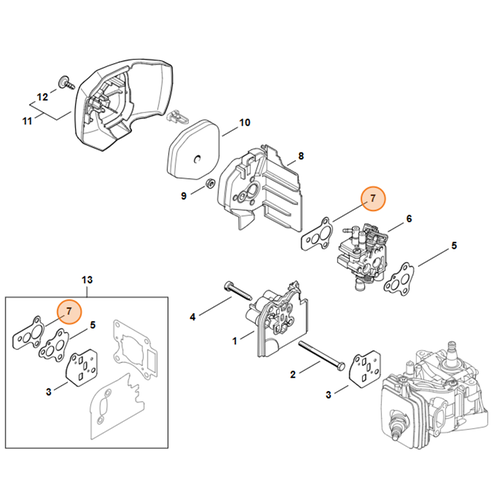 12
11
10
8
9
7
6
5
13
7
5
3
4
1
2
3