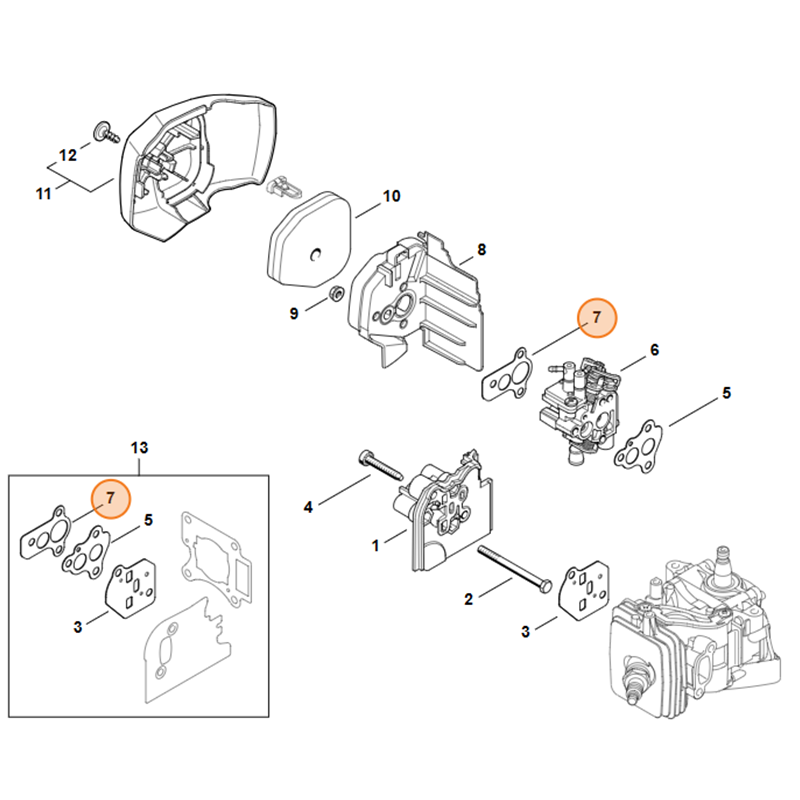 12
11
10
8
9
7
6
5
13
7
5
4
1
2
3
3