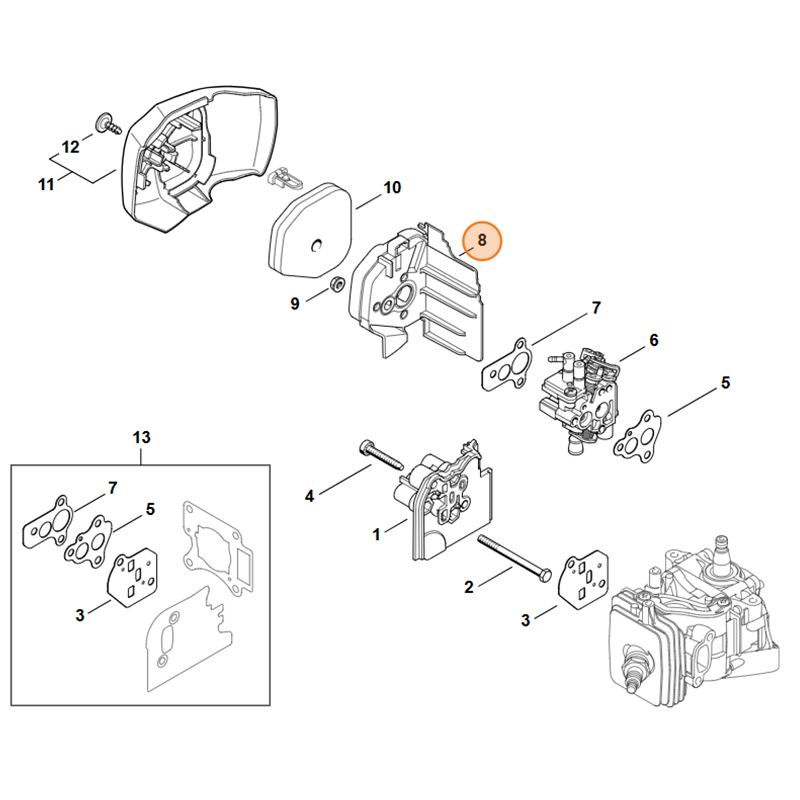 12
11
10
8
9
7
6
5
13
7
5
3
4
1
2
3