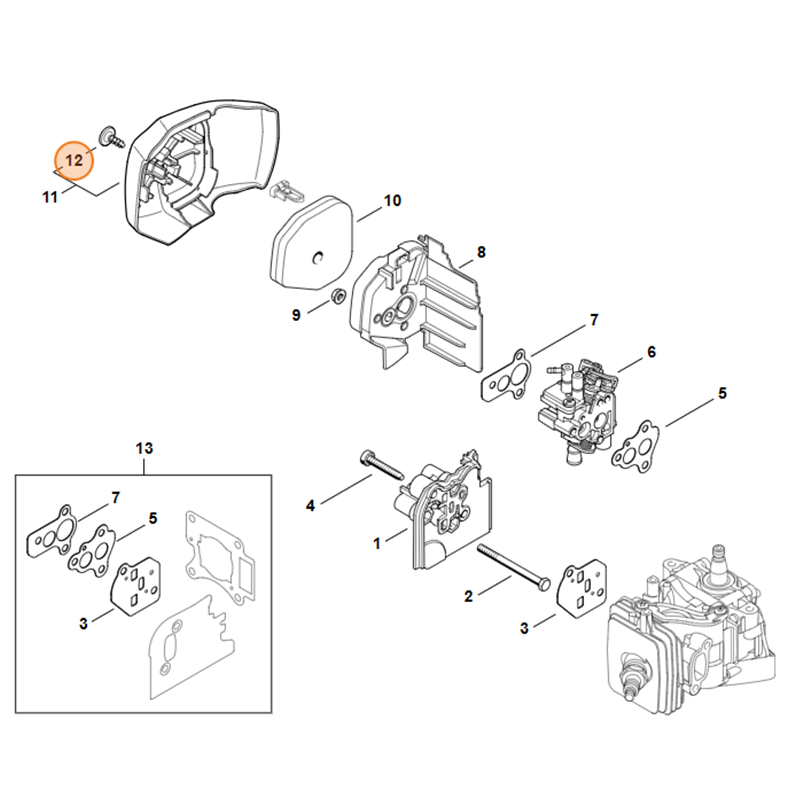 12
11
10
8
9
7
6
5
13
7
5
3
4
1
2
3