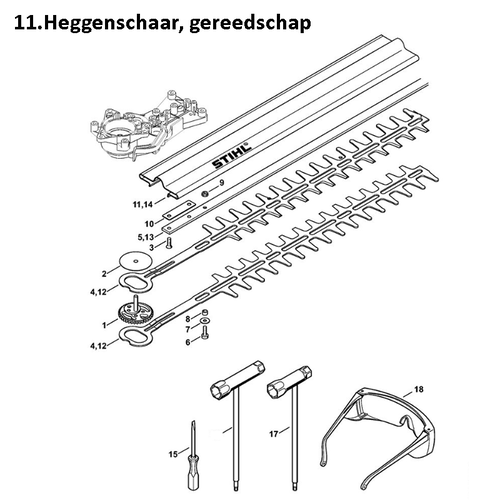 11.Heggenschaar, gereedschap

STIHL

9
11,14
10
5,13
3
2
4,12
1
8
7
6
4,12

18
17
15