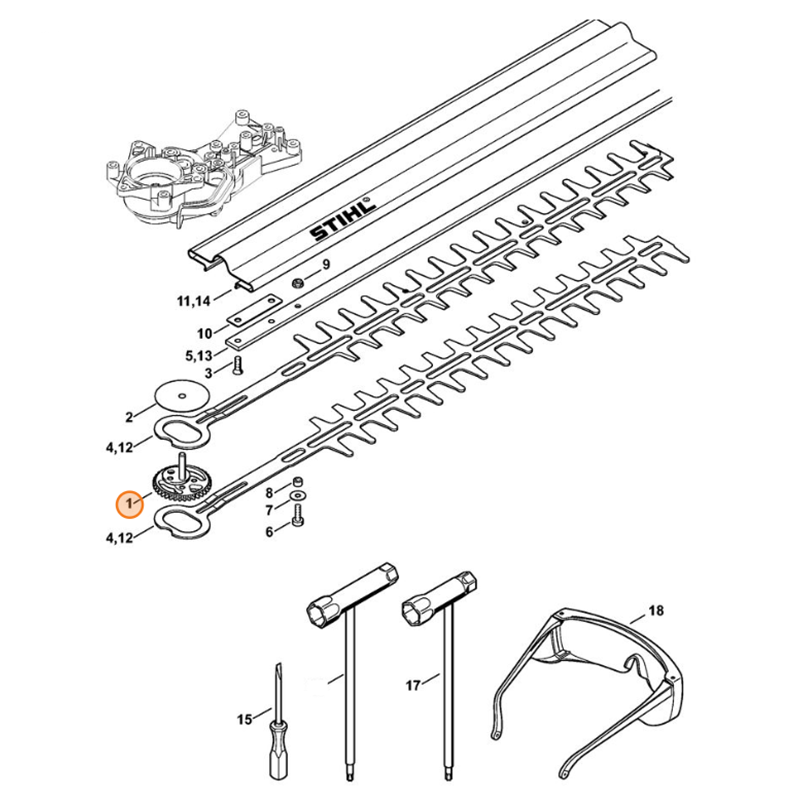 STIHL

9

11,14

10

5,13

3

2

4,12

1

8

7

6

4,12

18

17

15