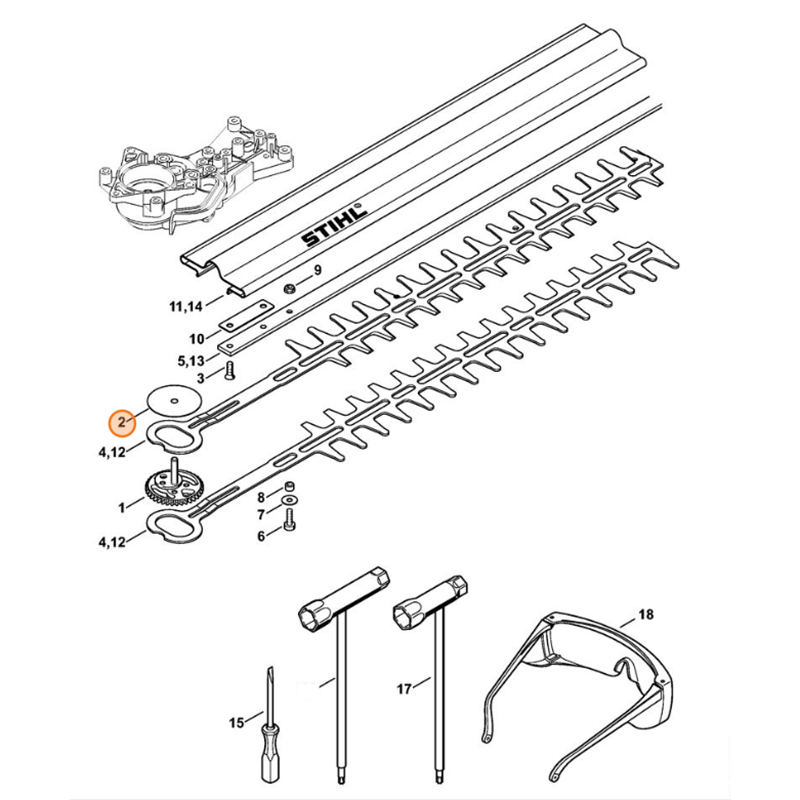 STIHL

9

11,14

10

5,13

3

2

4,12

1

8

7

6

4,12

18

17

15