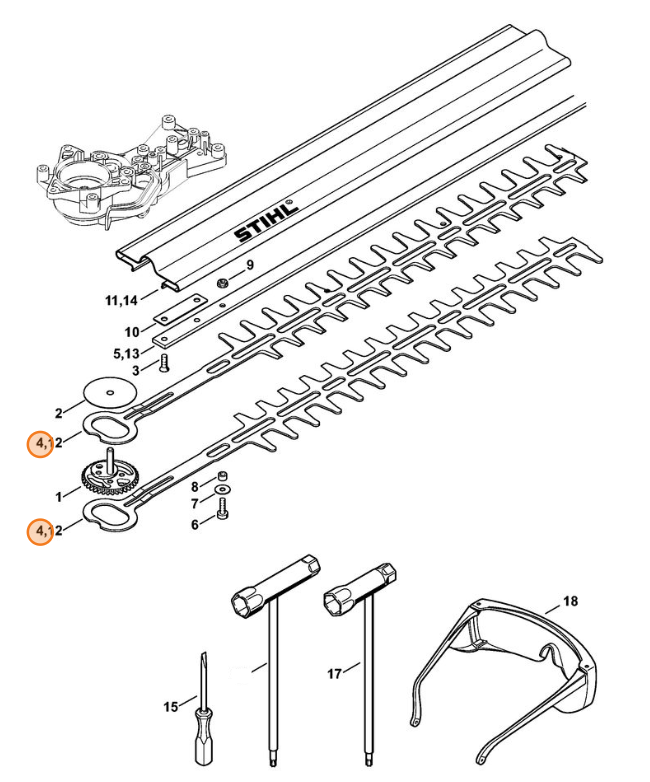 STIHL

9

11,14

10

5,13

3

2

4,12

1

8

7

6

4,12

18

17

15