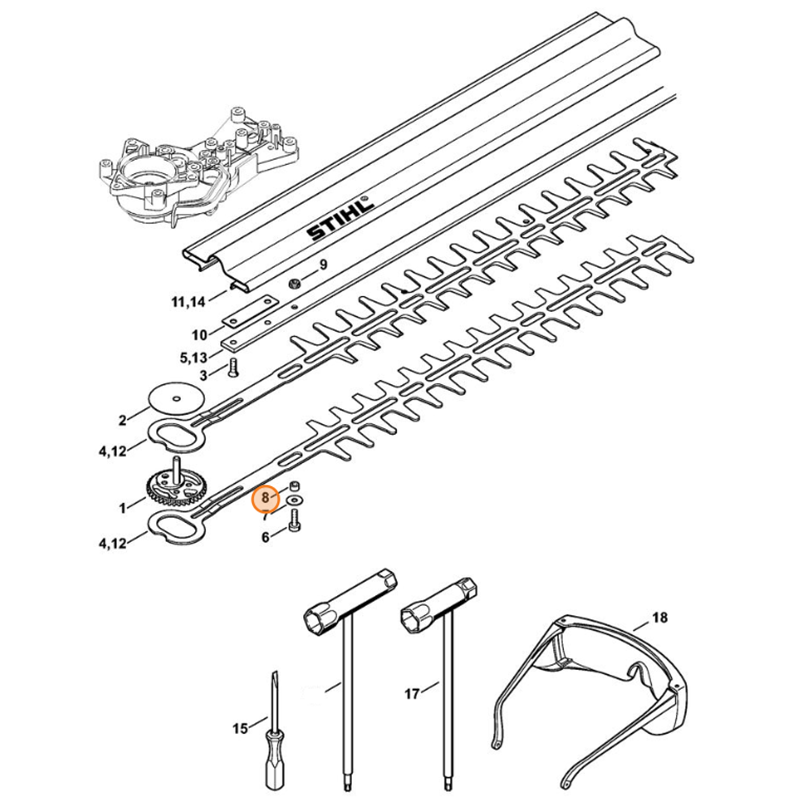 STIHL
9
11,14
10
5,13
3
2
4,12
1
8
7
6
4,12
18
17
15