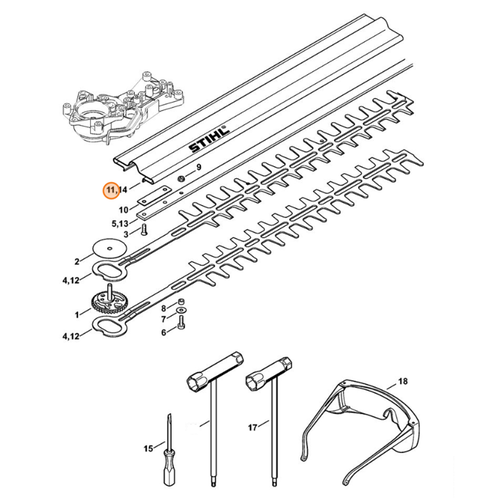 STIHL

9

11,14

10

5,13

3

2

4,12

1

8

7

6

4,12

18

17

15