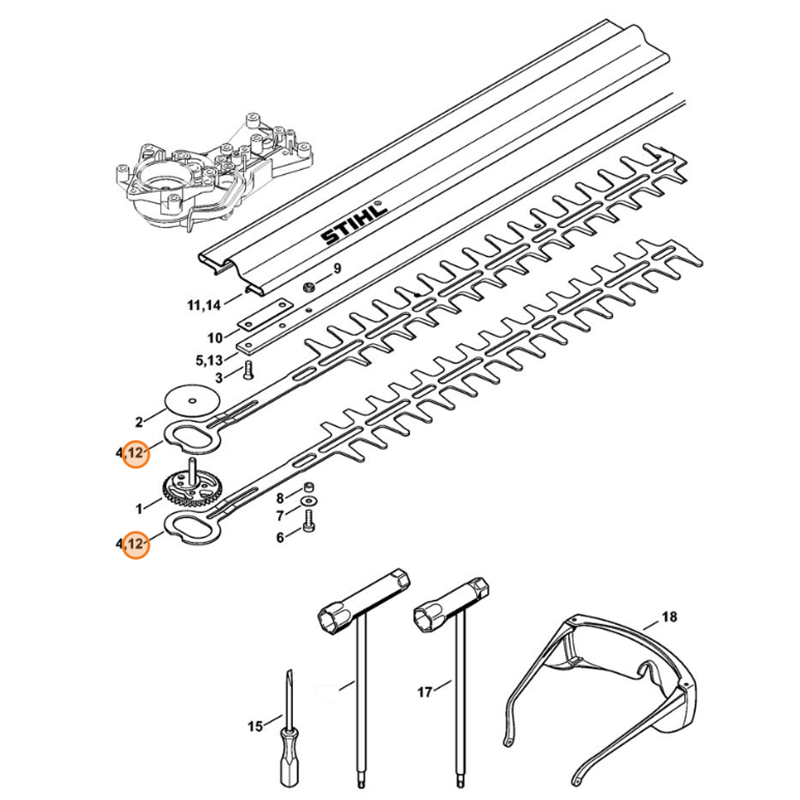 STIHL

9

11,14

10

5,13

3

2

4,12

1

8

7

6

4,12

18

17

15