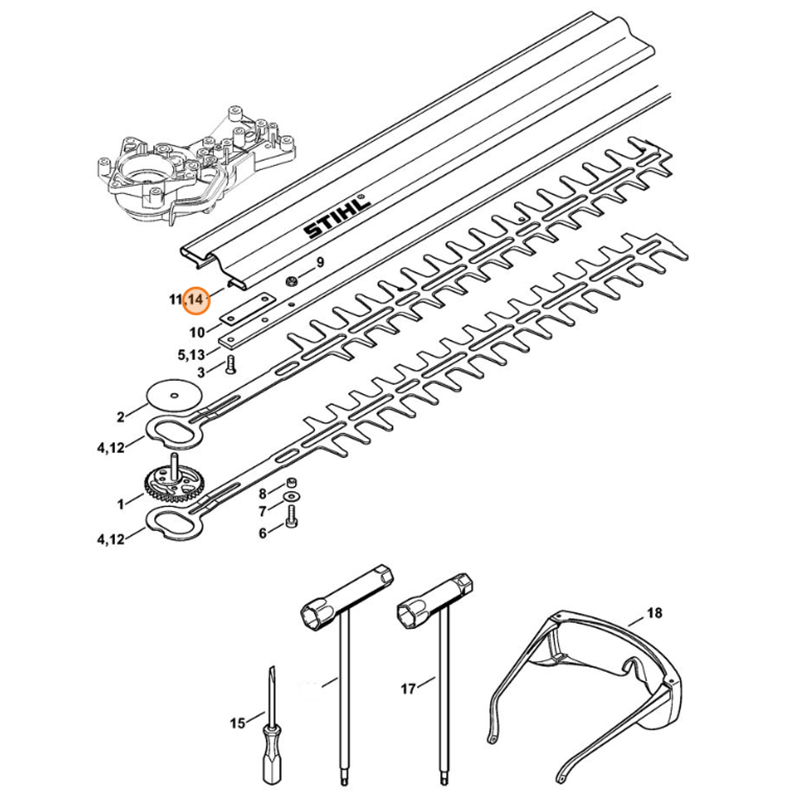 STIHL

9

11,14

10

5,13

3

2

4,12

1

8

7

6

4,12

18

17

15