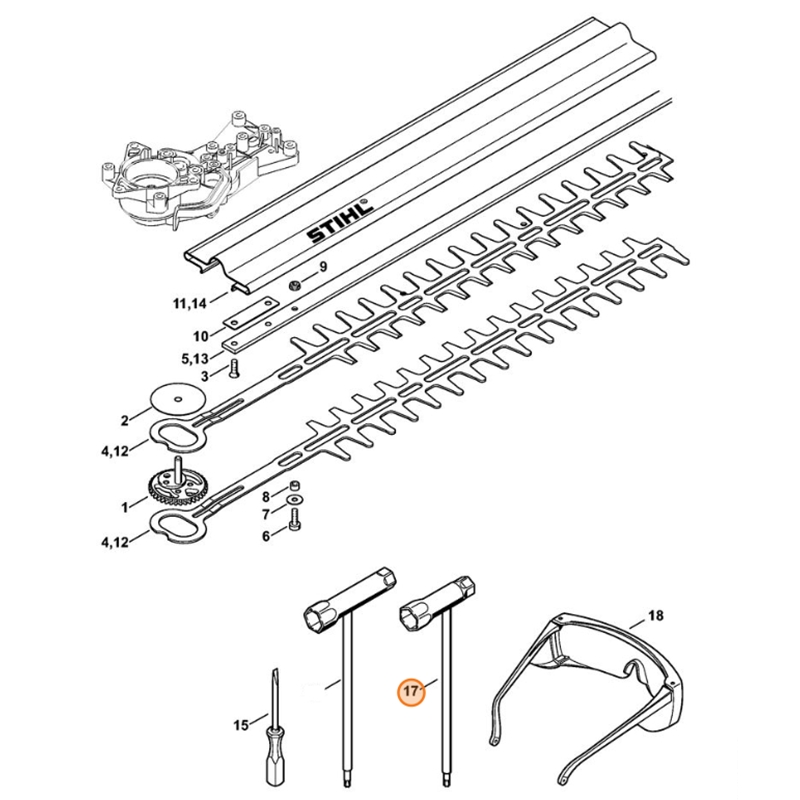 STIHL
9
11,14
10
5,13
3
2
4,12
1
8
7
6
4,12
18
17
15