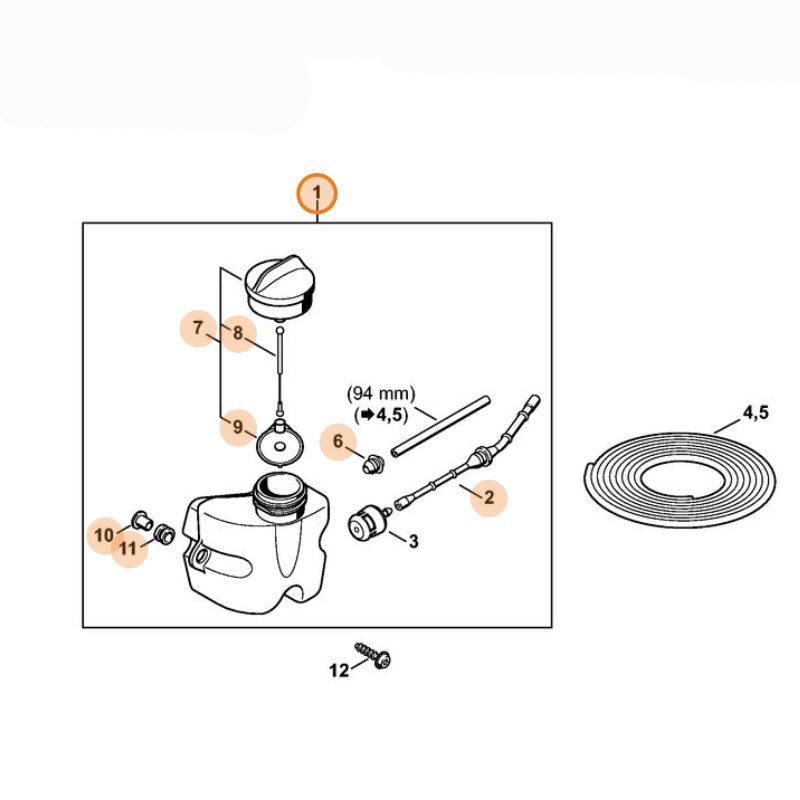 1

7
8
(94 mm)
(➡4,5)
4,5
9
6
2
10
11
3
12