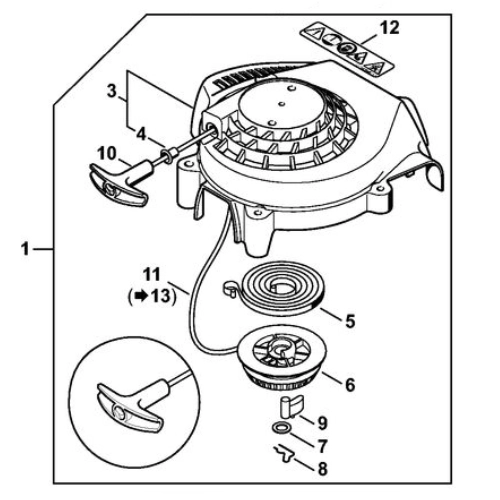 12
3
4
10
1
11
(➡13)
5
6
9
7
8