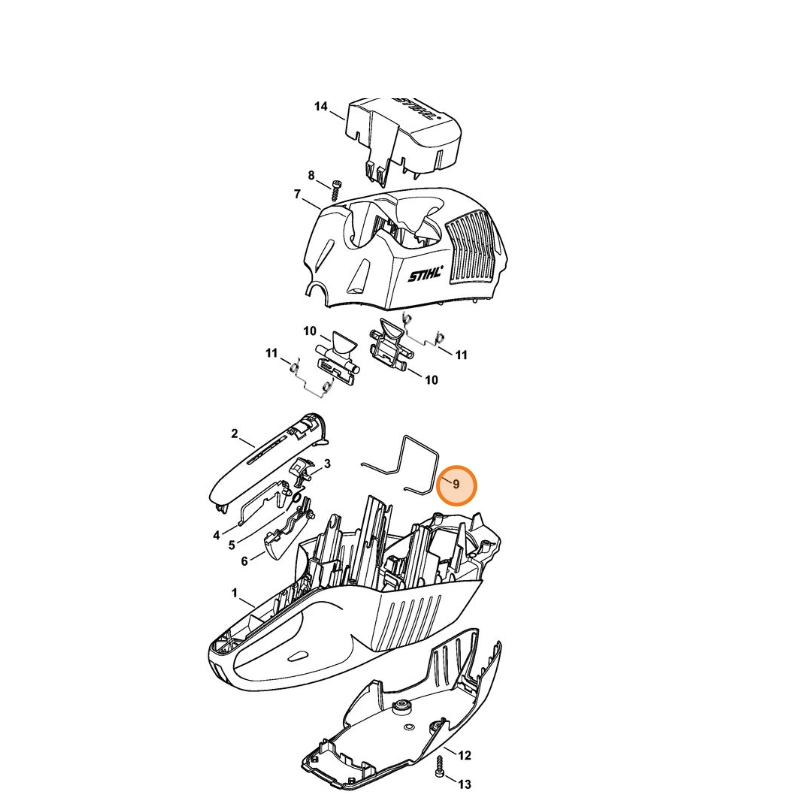 14
STIHL
8
7
STIHL
10
11
11
10
2
3
9
4
5
6
1
12
13