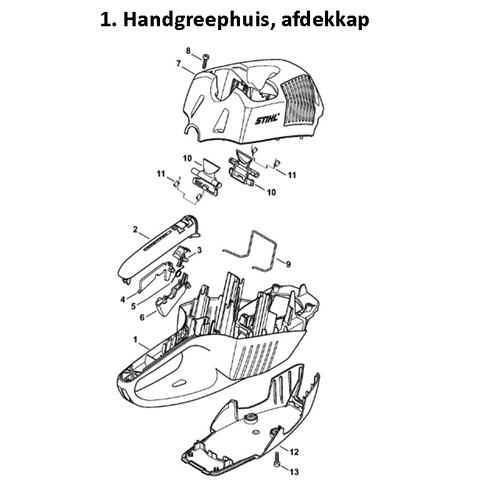 1. Handgreephuis, afdekkap

8
7
STIHL
10
11
11
10
2
3
9
4
5
6
1
12
13