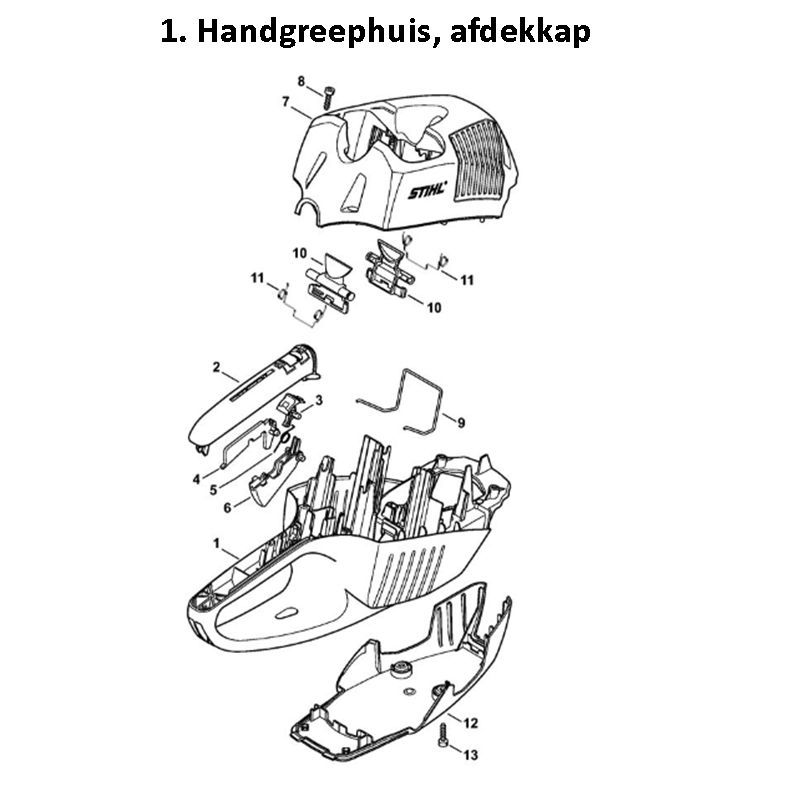 1. Handgreephuis, afdekkap

8
7
STIHL
10
11
11
10
2
3
9
4
5
6
1
12
13