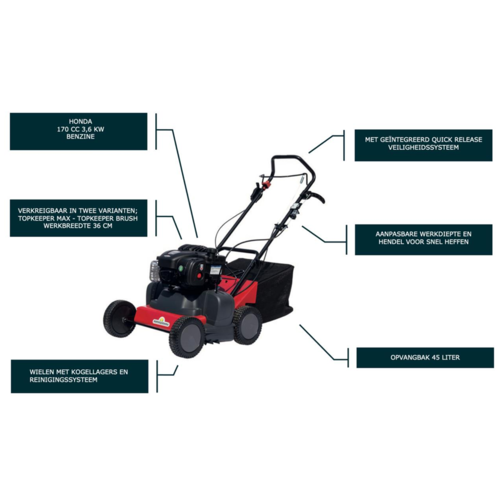 HONDA
170 CC 3,6 KW
BENZINE

VERKREIGBAAR IN TWEE VARIANTEN;
TOPKEEPER MAX - TOPKEEPER BRUSH
WERKBREEDTE 36 CM

WIELEN MET KOGELLAGERS EN
REINIGINGSSYSTEEM

MET GEÏNTEGREERD QUICK RELEASE
VEILIGHEIDSSYSTEEM

AANPASBARE WERKDIEPTE EN
HENDEL VOOR SNEL HEFFEN

OPVANGBAK 45 LITER