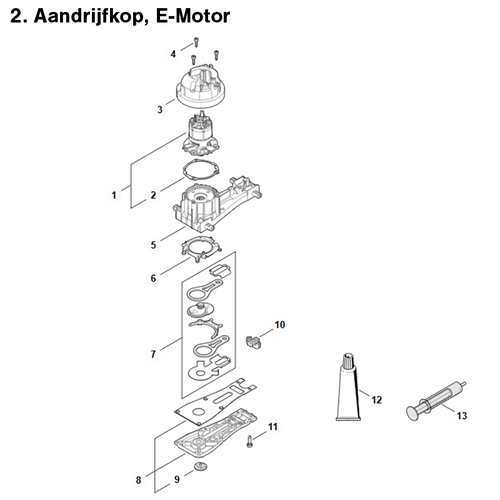 2. Aandrijfkop, E-Motor

4
3
1
2
5
6
7
10
12
13
11
8
9