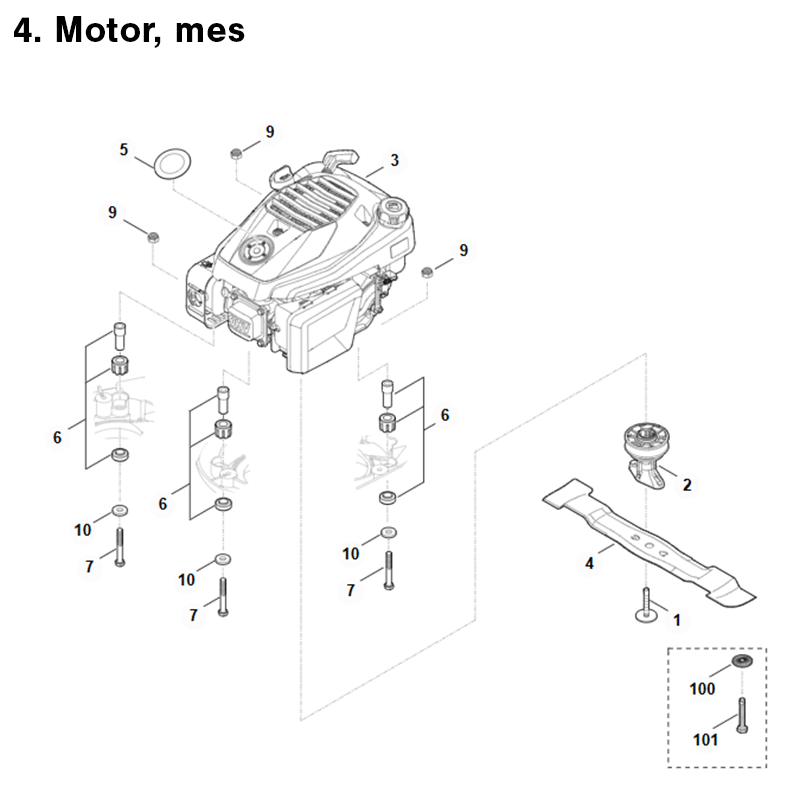 4. Motor, mes

5
9
3
9
9
6
6
6
2
10
7
10
7
10
7
4
1
100
101